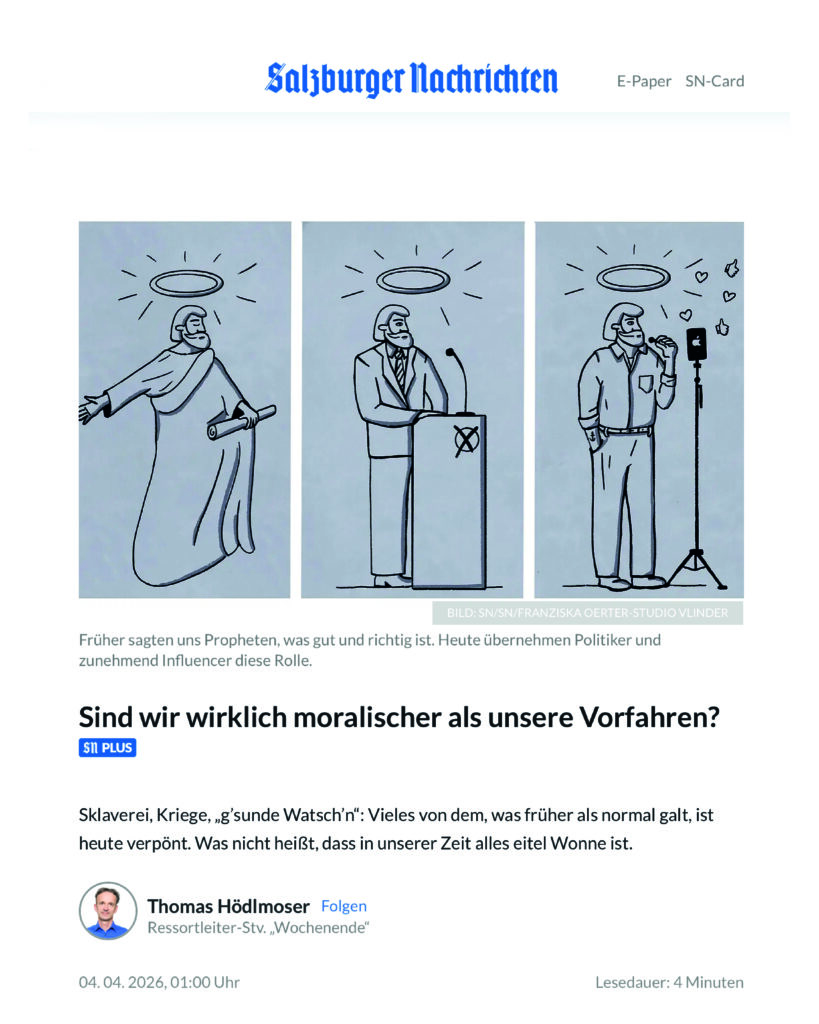 Salzburger Nachrichten

E-Paper SN-Card

BILD: SN/SN/FRANZISKA OERTER-STUDIO VLINDER

Früher sagten uns Propheten, was gut und richtig ist. Heute übernehmen Politiker und zunehmend Influencer diese Rolle.

Sind wir wirklich moralischer als unsere Vorfahren?

SN PLUS

Sklaverei, Kriege, „g'sunde Watsch'n": Vieles von dem, was früher als normal galt, ist heute verpönt. Was nicht heißt, dass in unserer Zeit alles eitel Wonne ist.

Thomas Hödlmoser Folgen
Ressortleiter-Stv. „Wochenende"

04. 04. 2026, 01:00 Uhr

Lesedauer: 4 Minuten